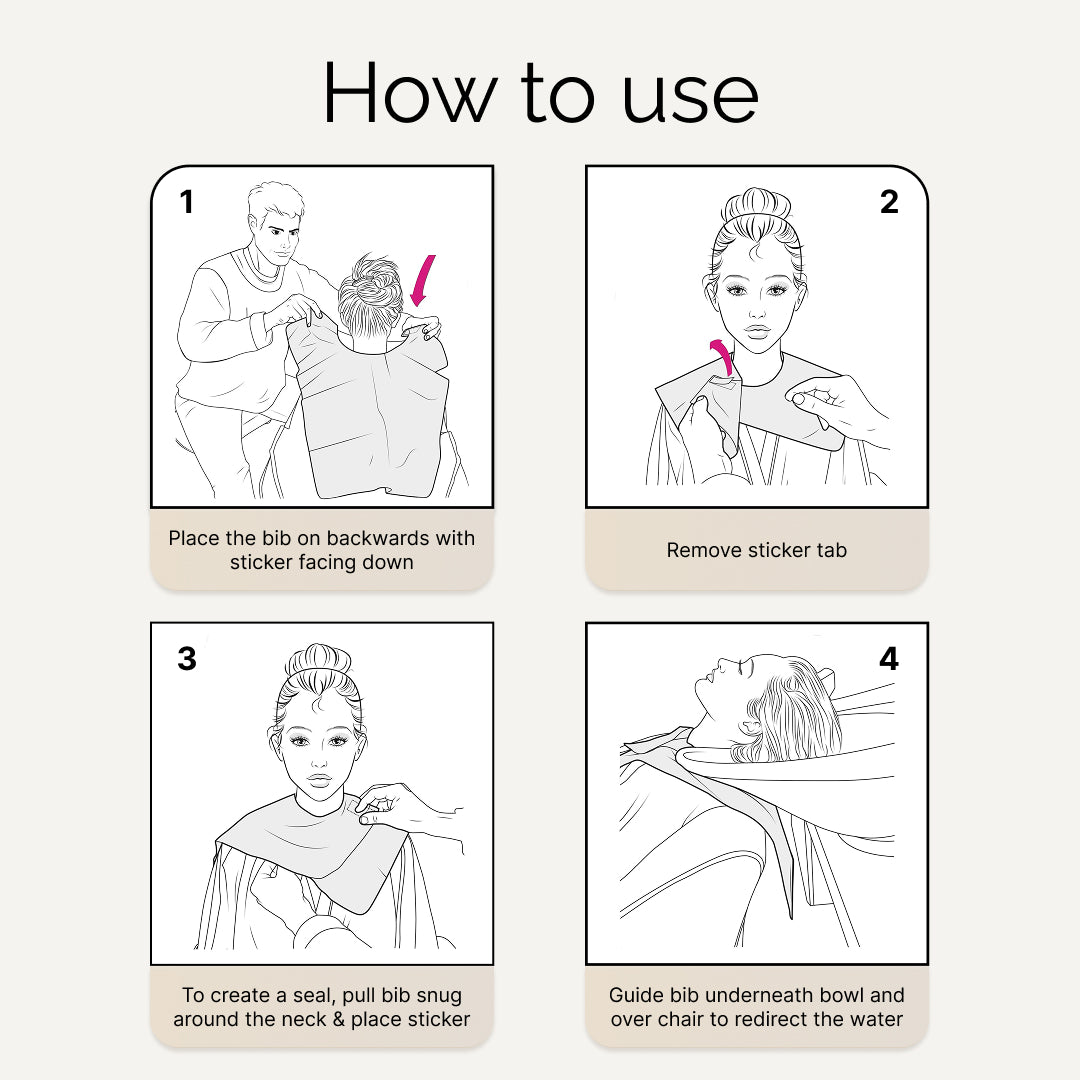 How to use

1

Place the bib on backwards with sticker facing down

2

Remove sticker tab

3

To create a seal, pull bib snug around the neck & place sticker

4

Guide bib underneath bowl and over chair to redirect the water